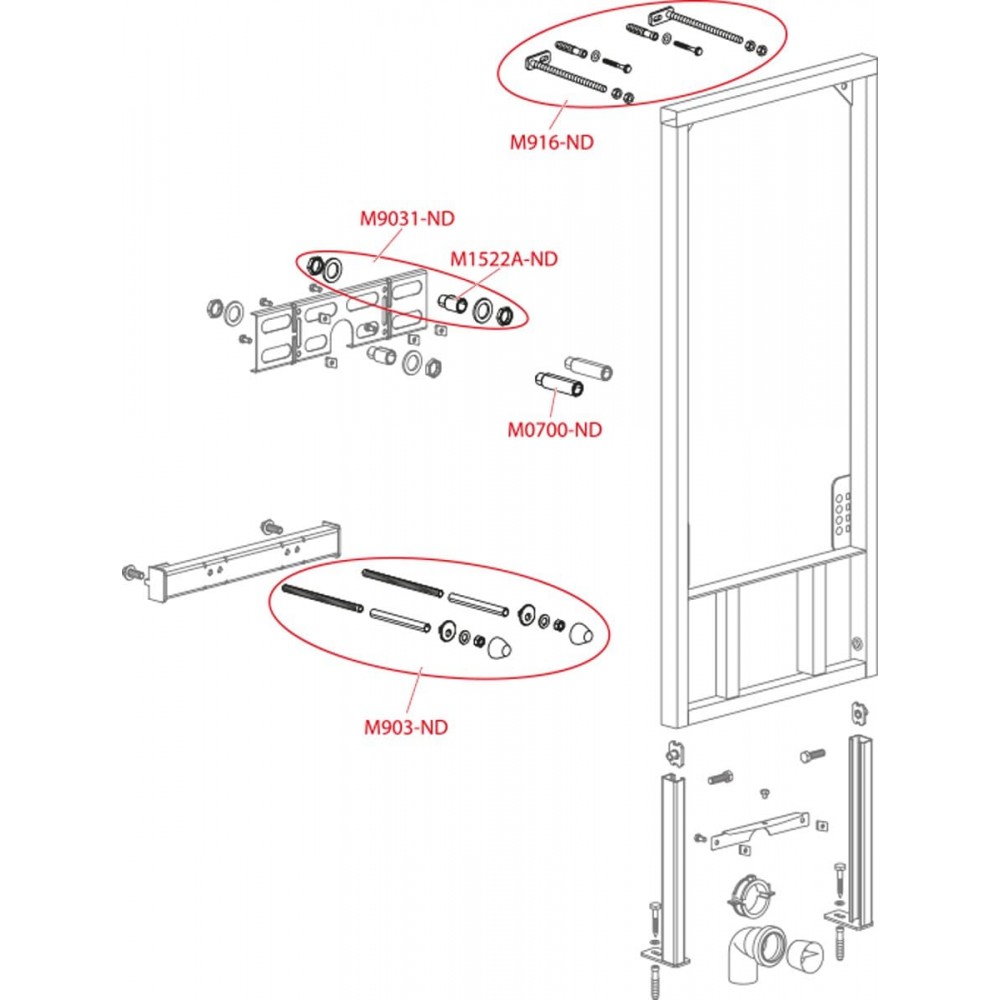 M916-ND

M9031-ND

M1522A-ND

M0700-ND

M903-ND